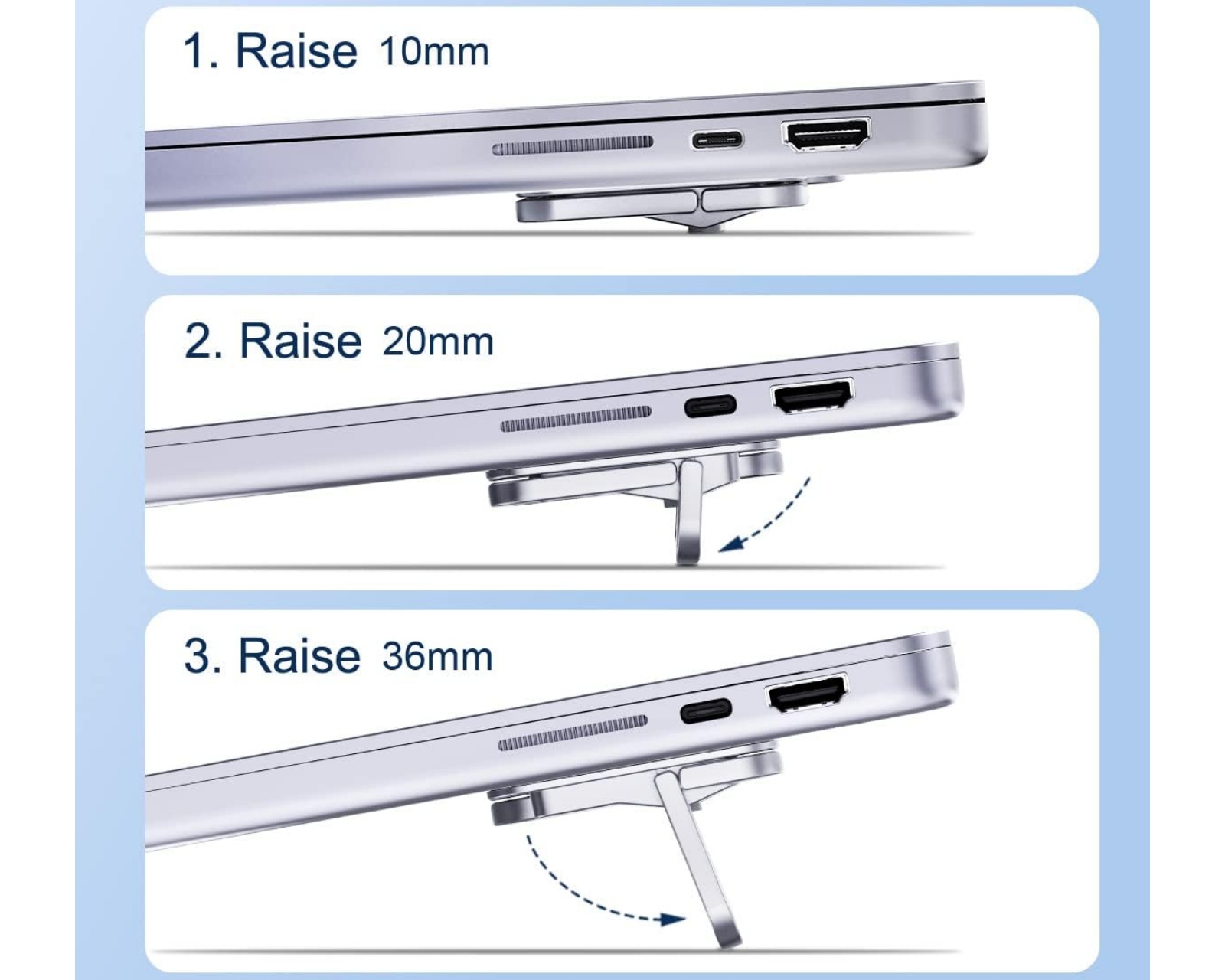 1. Raise 10mm

2. Raise 20mm

3. Raise 36mm